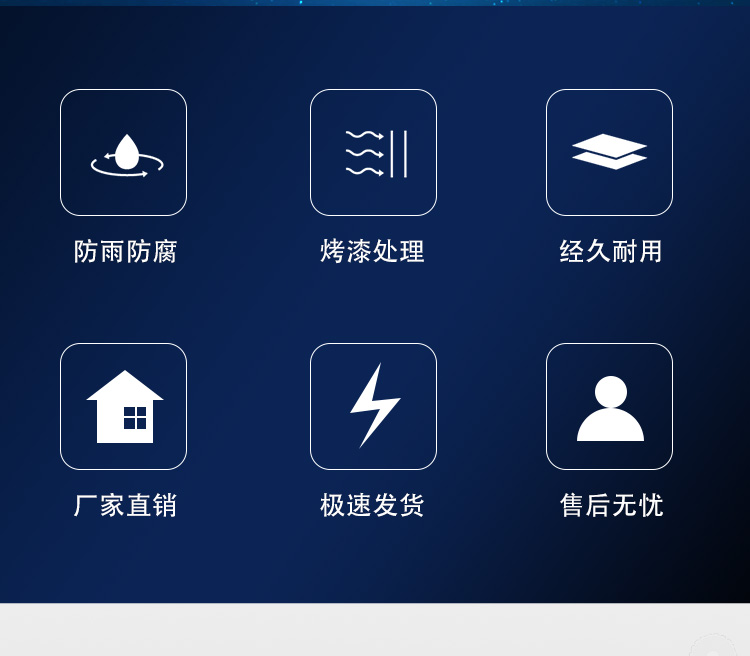 防雨防腐

烤漆处理

经久耐用

厂家直销

极速发货

售后无忧